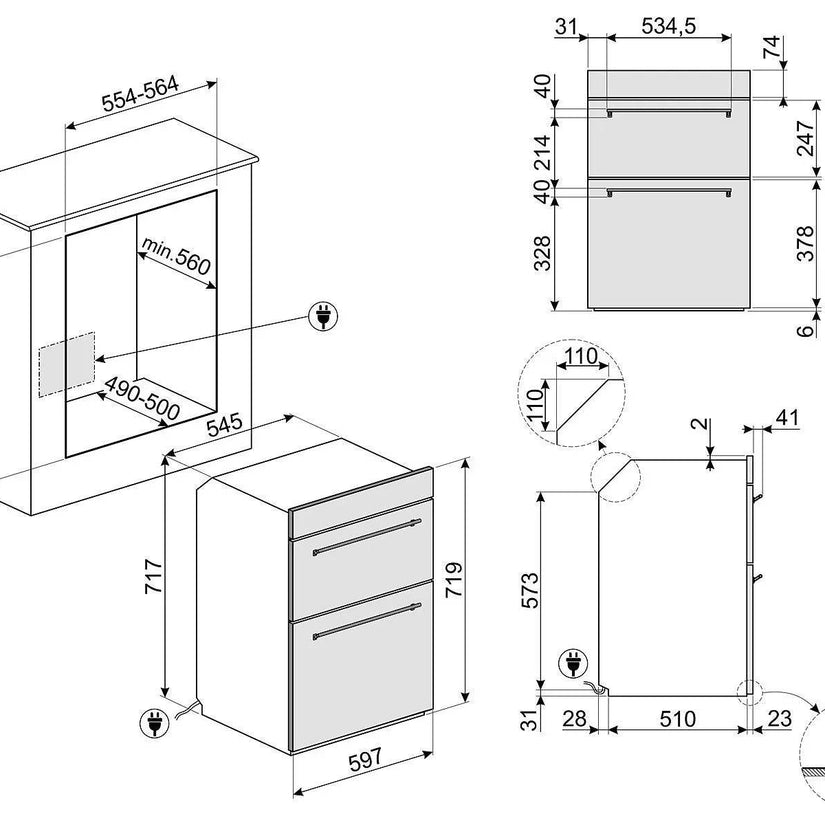 554-564
min.560
490-500
545
717
719
597
31
534,5
74
40
214
40
328
247
378
6
110
110
2
41
573
31
28
510
23